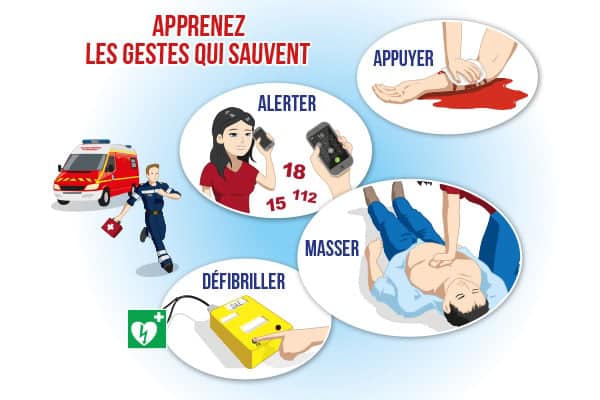 APPRENEZ
LES GESTES QUI SAUVENT

APPUYER

ALERTER

18
15 112

MASSER

DÉFIBRILLER